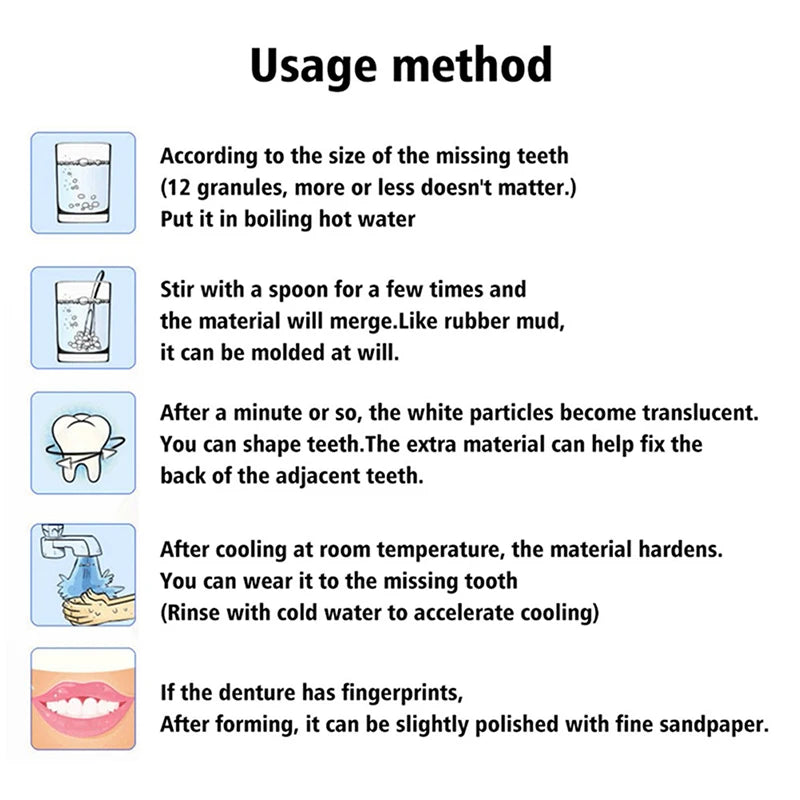 Usage method

According to the size of the missing teeth (12 granules, more or less doesn't matter.) Put it in boiling hot water

Stir with a spoon for a few times and the material will merge.Like rubber mud, it can be molded at will.

After a minute or so, the white particles become translucent. You can shape teeth.The extra material can help fix the back of the adjacent teeth.

After cooling at room temperature, the material hardens. You can wear it to the missing tooth (Rinse with cold water to accelerate cooling)

If the denture has fingerprints, After forming, it can be slightly polished with fine sandpaper.